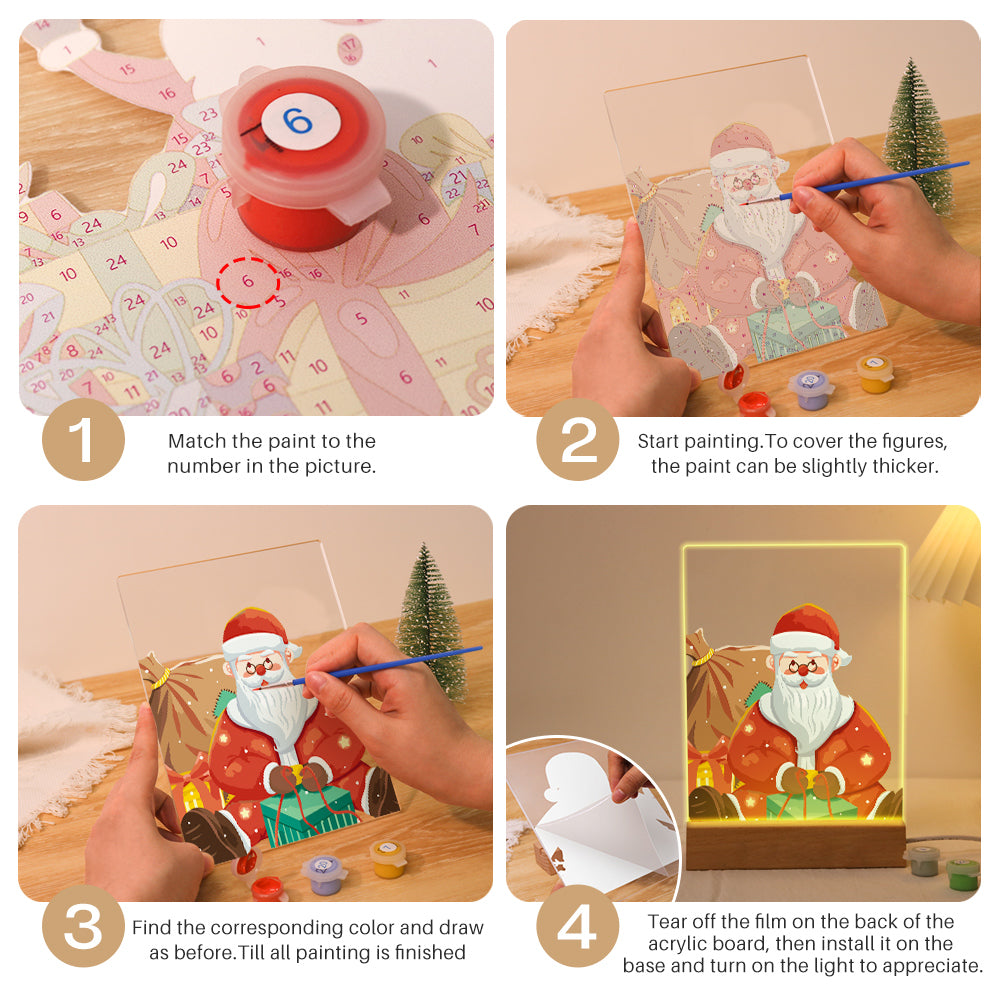 6

1
Match the paint to the number in the picture.

2
Start painting.To cover the figures, the paint can be slightly thicker.

3
Find the corresponding color and draw as before.Till all painting is finished

4
Tear off the film on the back of the acrylic board, then install it on the base and turn on the light to appreciate.