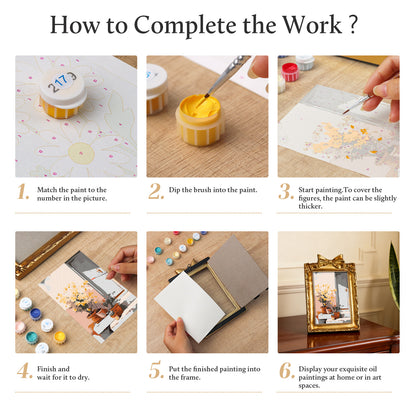 How to Complete the Work ?

2173

1. Match the paint to the number in the picture.

2. Dip the brush into the paint.

3. Start painting.To cover the figures, the paint can be slightly thicker.

4. Finish and wait for it to dry.

5. Put the finished painting into the frame.

6. Display your exquisite oil paintings at home or in art spaces.