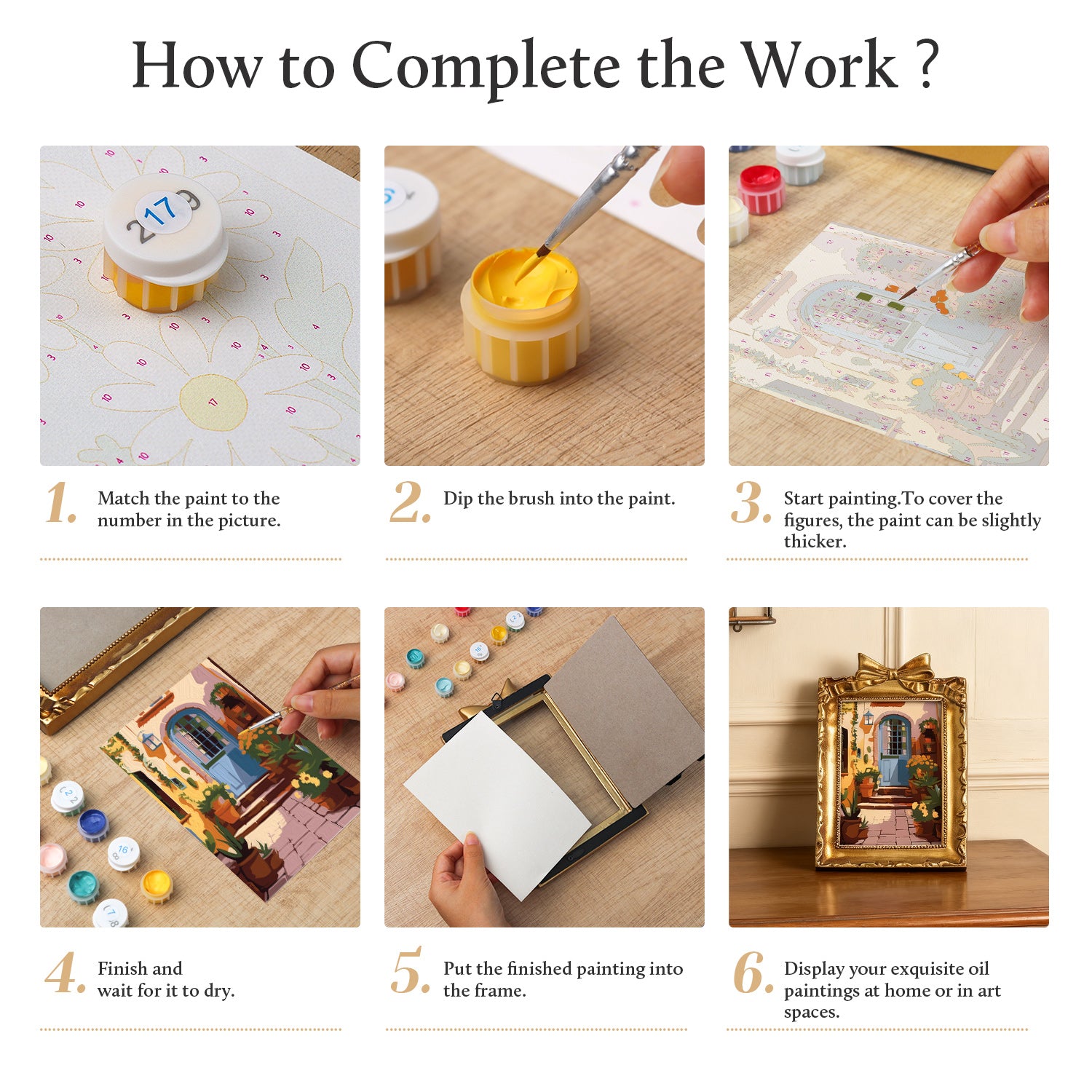 How to Complete the Work ?

17

1. Match the paint to the number in the picture.

2. Dip the brush into the paint.

3. Start painting.To cover the figures, the paint can be slightly thicker.

4. Finish and wait for it to dry.

5. Put the finished painting into the frame.

6. Display your exquisite oil paintings at home or in art spaces.