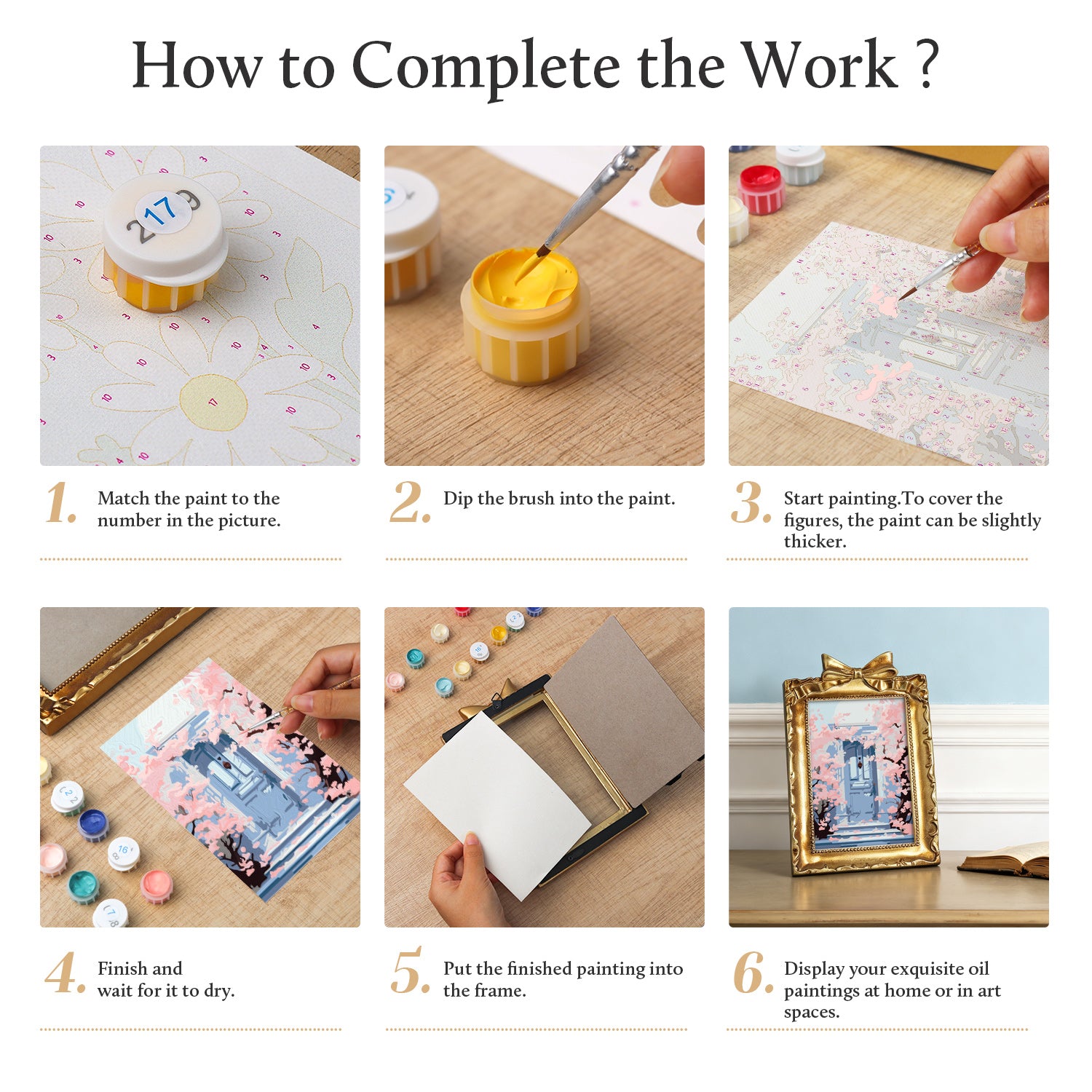 How to Complete the Work ?

17

1. Match the paint to the number in the picture.

2. Dip the brush into the paint.

3. Start painting.To cover the figures, the paint can be slightly thicker.

4. Finish and wait for it to dry.

5. Put the finished painting into the frame.

6. Display your exquisite oil paintings at home or in art spaces.