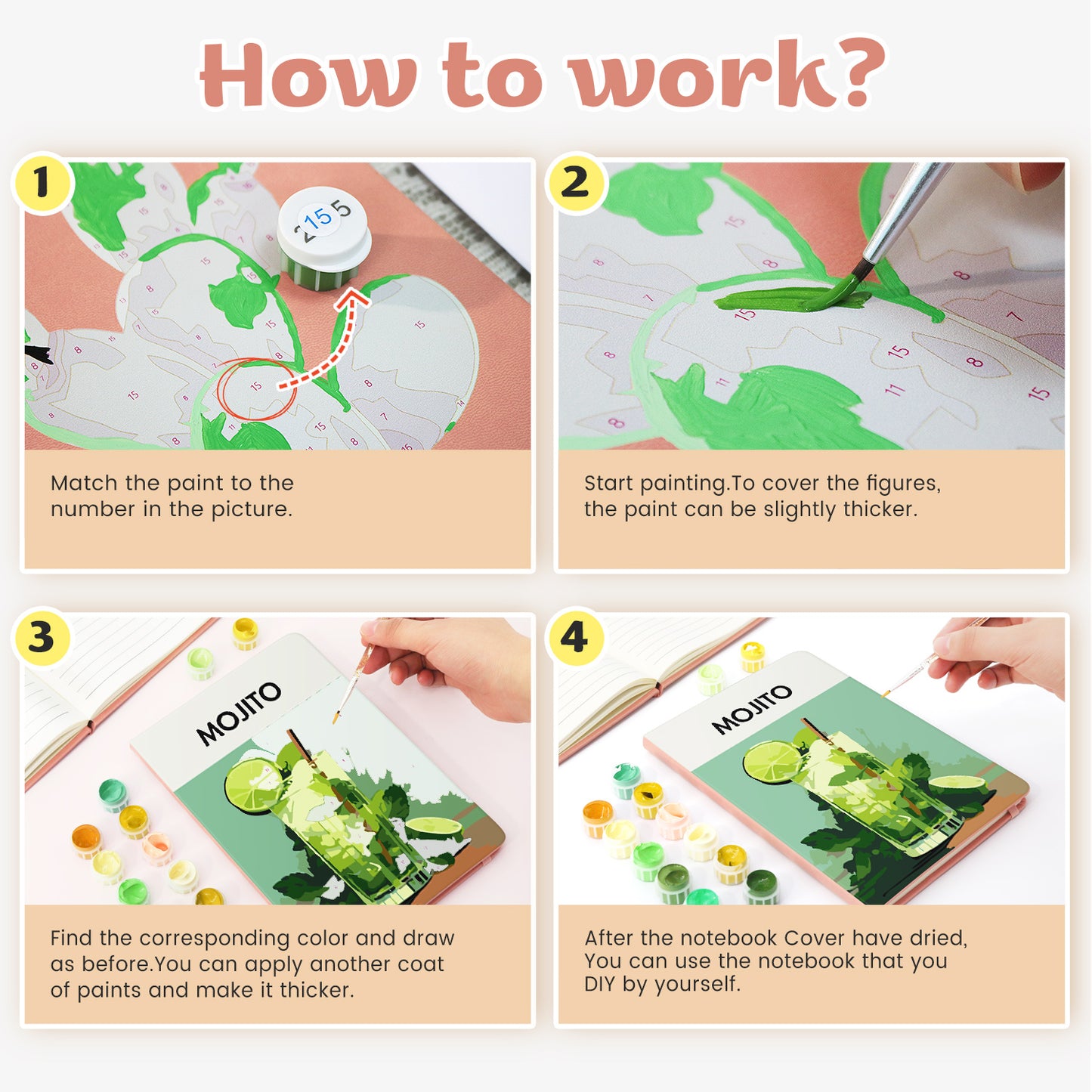 How to work?

1

15

Match the paint to the number in the picture.

2

Start painting.To cover the figures, the paint can be slightly thicker.

3

MOJITO

Find the corresponding color and draw as before.You can apply another coat of paints and make it thicker.

4

MOJITO

After the notebook Cover have dried, You can use the notebook that you DIY by yourself.