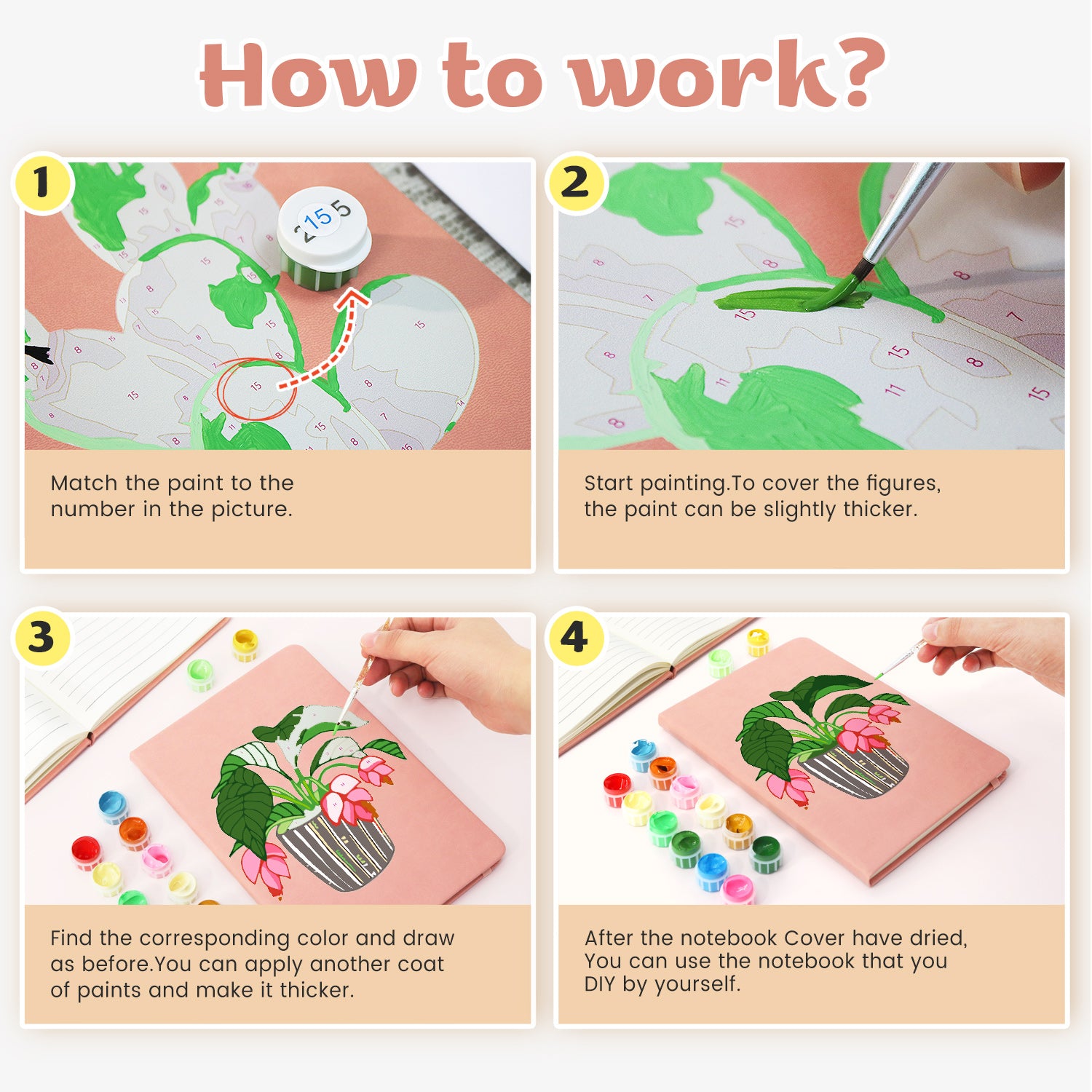 How to work?

1

15

Match the paint to the number in the picture.

2

Start painting.To cover the figures, the paint can be slightly thicker.

3

Find the corresponding color and draw as before.You can apply another coat of paints and make it thicker.

4

After the notebook Cover have dried, You can use the notebook that you DIY by yourself.