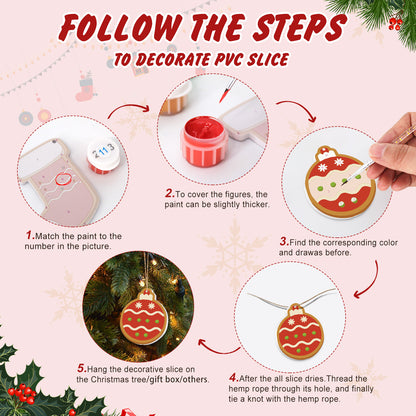 FOLLOW THE STEPS
TO DECORATE PVC SLICE

2113

1.Match the paint to the number in the picture.

2.To cover the figures, the paint can be slightly thicker.

3.Find the corresponding color and drawas before.

4.After the all slice dries.Thread the hemp rope through its hole, and finally tie a knot with the hemp rope.

5.Hang the decorative slice on the Christmas tree/gift box/others.