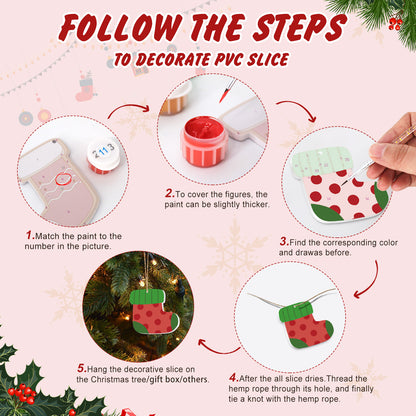 FOLLOW THE STEPS

TO DECORATE PVC SLICE

2113

1.Match the paint to the number in the picture.

2.To cover the figures, the paint can be slightly thicker.

3.Find the corresponding color and drawas before.

4.After the all slice dries.Thread the hemp rope through its hole, and finally tie a knot with the hemp rope.

5.Hang the decorative slice on the Christmas tree/gift box/others.