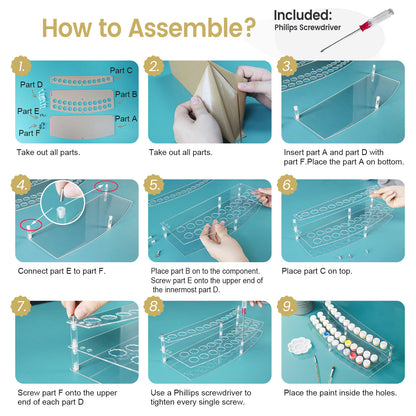 How to Assemble?

Included:
Philips Screwdriver

1.
Part C
Part D
Part B
Part E
Part A
Part F
Take out all parts.

2.
Take out all parts.

3.
Insert part A and part D with part F.Place the part A on bottom.

4.
Connect part E to part F.

5.
Place part B on to the component. Screw part E onto the upper end of the innermost part D.

6.
Place part C on top.

7.
Screw part F onto the upper end of each part D

8.
Use a Phillips screwdriver to tighten every single screw.

9.
Place the paint inside the holes.