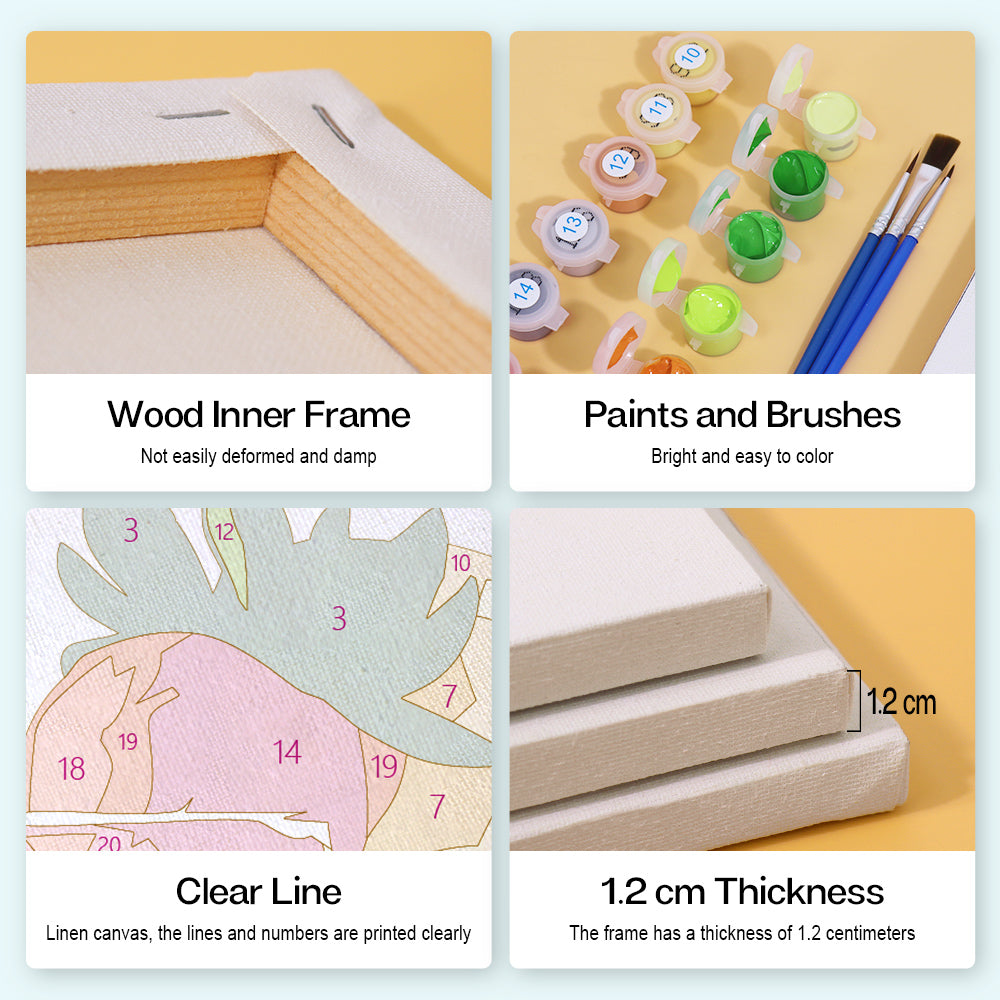 Wood Inner Frame
Not easily deformed and damp

10
11
12
13
14

Paints and Brushes
Bright and easy to color

3
12
10
3
7
19
14
18
19
7
20

Clear Line
Linen canvas, the lines and numbers are printed clearly

1.2 cm

1.2 cm Thickness
The frame has a thickness of 1.2 centimeters